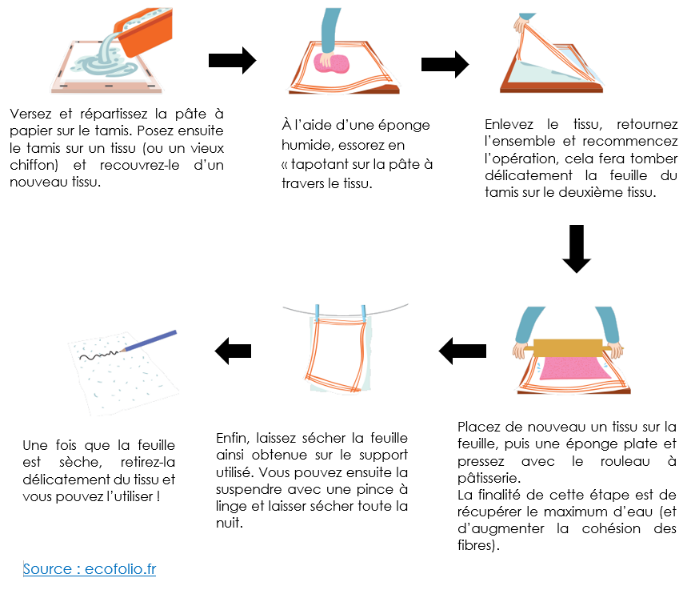 Versez et répartissez la pâte à papier sur le tamis. Posez ensuite le tamis sur un tissu (ou un vieux chiffon) et recouvrez-le d'un nouveau tissu.

À l'aide d'une éponge humide, essorez en « tapotant sur la pâte à travers le tissu.

Enlevez le tissu, retournez l'ensemble et recommencez l'opération, cela fera tomber délicatement la feuille du tamis sur le deuxième tissu.

Placez de nouveau un tissu sur la feuille, puis une éponge plate et pressez avec le rouleau à pâtisserie.
La finalité de cette étape est de récupérer le maximum d'eau (et d'augmenter la cohésion des fibres).

Enfin, laissez sécher la feuille ainsi obtenue sur le support utilisé. Vous pouvez ensuite la suspendre avec une pince à linge et laisser sécher toute la nuit.

Une fois que la feuille est sèche, retirez-la délicatement du tissu et vous pouvez l'utiliser !

Source : ecofolio.fr